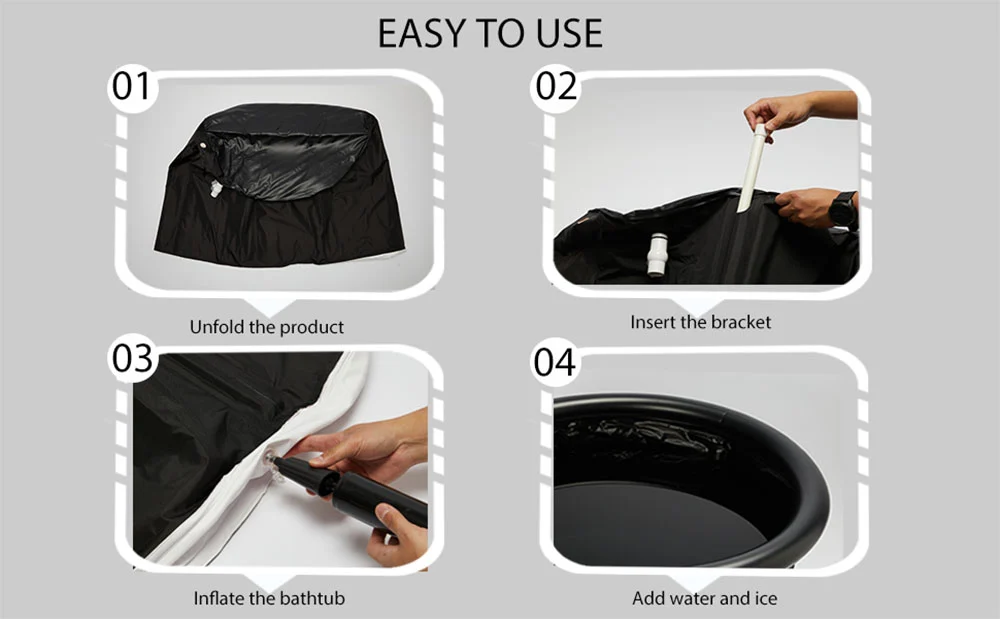 EASY TO USE

01

Unfold the product

02

Insert the bracket

03

Inflate the bathtub

04

Add water and ice